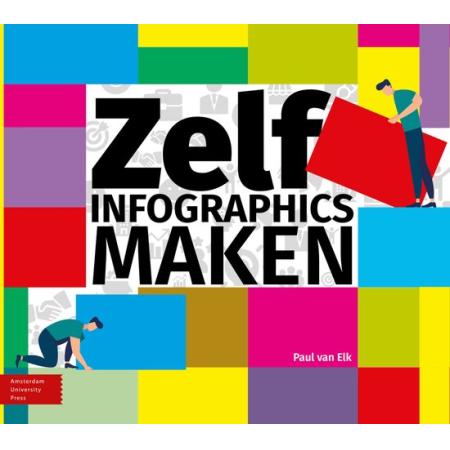 Zelf
INFOGRAPHICS
MAKEN

Paul van Elk

Amsterdam
University
Press